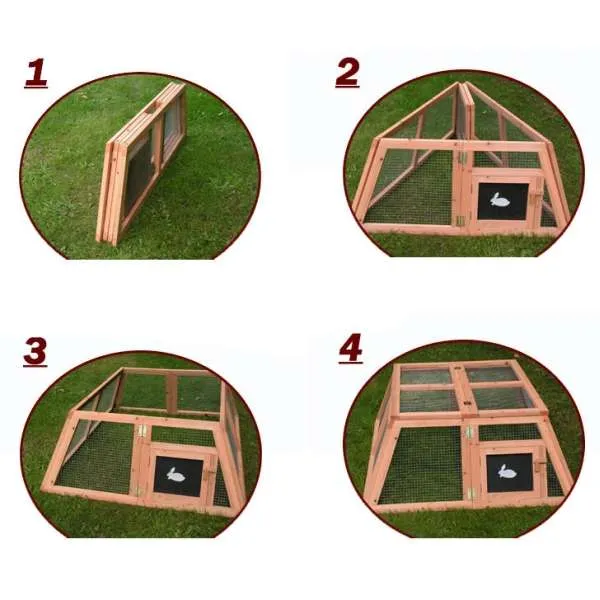 1

2

3

4