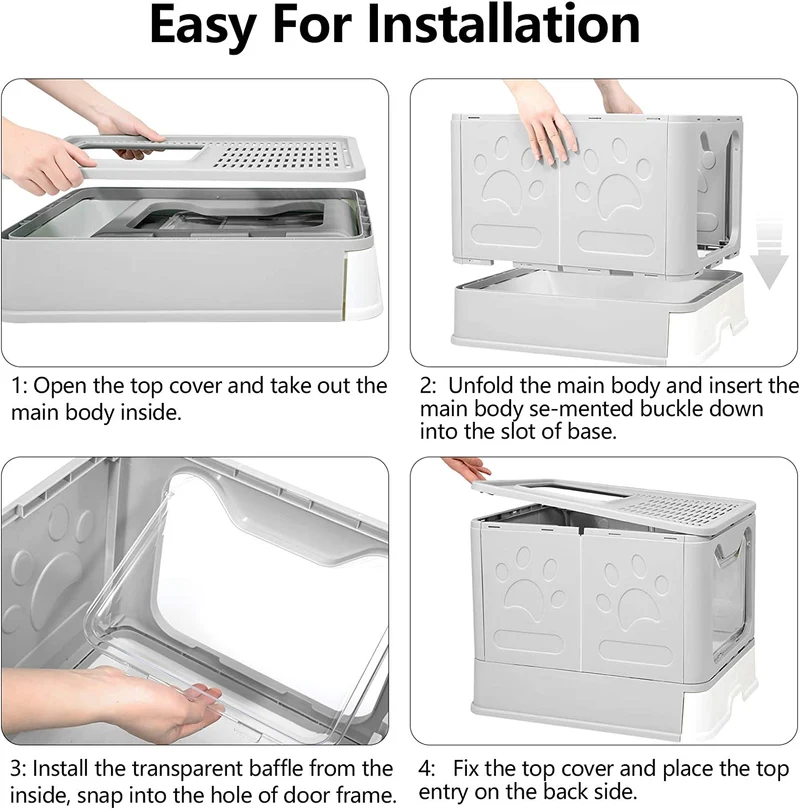 Easy For Installation

1: Open the top cover and take out the main body inside.

2: Unfold the main body and insert the main body se-mented buckle down into the slot of base.

3: Install the transparent baffle from the inside, snap into the hole of door frame.

4: Fix the top cover and place the top entry on the back side.